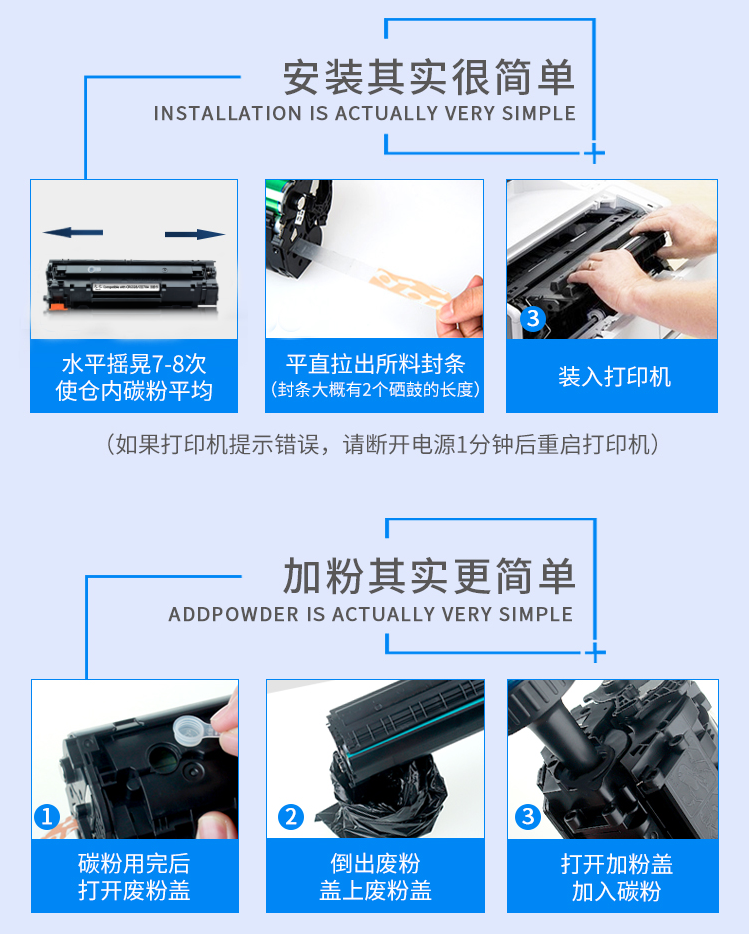 安装其实很简单
INSTALLATION IS ACTUALLY VERY SIMPLE

水平摇晃7-8次
使仓内碳粉平均

平直拉出所料封条
（封条大概有2个硒鼓的长度）

3
装入打印机

（如果打印机提示错误，请断开电源1分钟后重启打印机）

加粉其实更简单
ADDPOWDER IS ACTUALLY VERY SIMPLE

1
碳粉用完后
打开废粉盖

2
倒出废粉
盖上废粉盖

3
打开加粉盖
加入碳粉